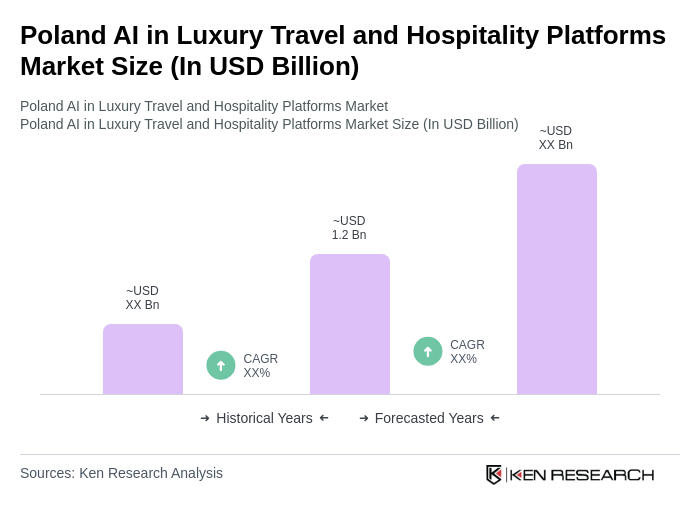 Poland AI in Luxury Travel and Hospitality Platforms Market Size (In USD Billion)

Poland AI in Luxury Travel and Hospitality Platforms Market
Poland AI in Luxury Travel and Hospitality Platforms Market Size (In USD Billion)

~USD XX Bn

CAGR XX%

~USD 1.2 Bn

CAGR XX%

~USD XX Bn

→ Historical Years ←

→ Forecasted Years ←

Sources: Ken Research Analysis

KEN RESEARCH